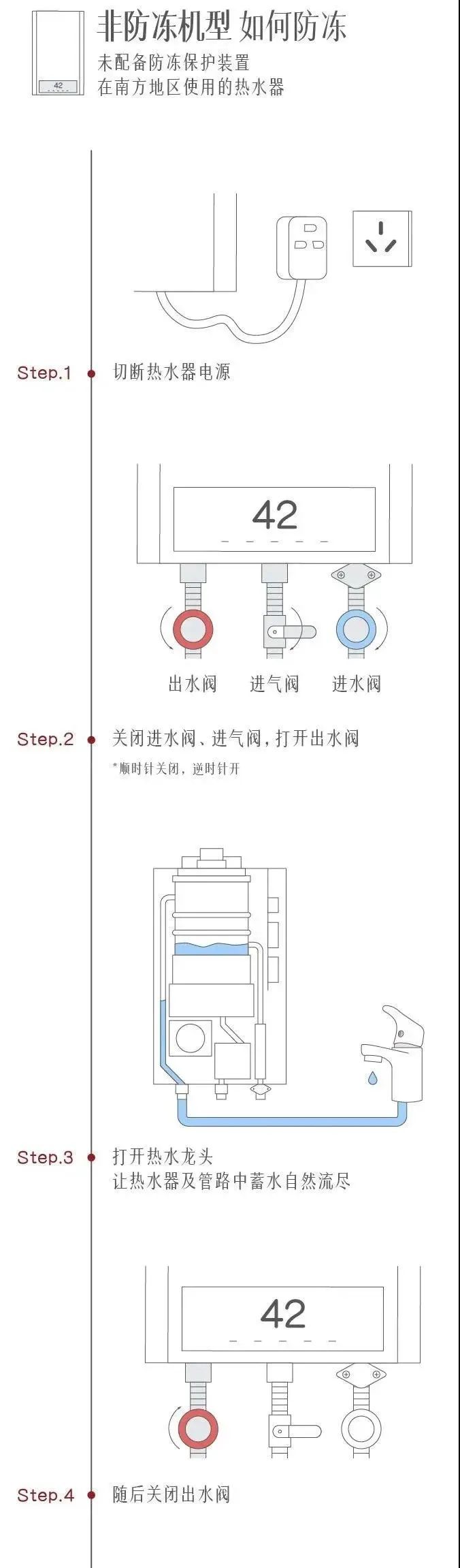 42

非防冻机型 如何防冻

未配备防冻保护装置
在南方地区使用的热水器

Step.1 切断热水器电源

42

出水阀 进气阀 进水阀

Step.2 关闭进水阀、进气阀，打开出水阀

*顺时针关闭，逆时针开

Step.3 打开热水龙头
让热水器及管路中蓄水自然流尽

42

Step.4 随后关闭出水阀